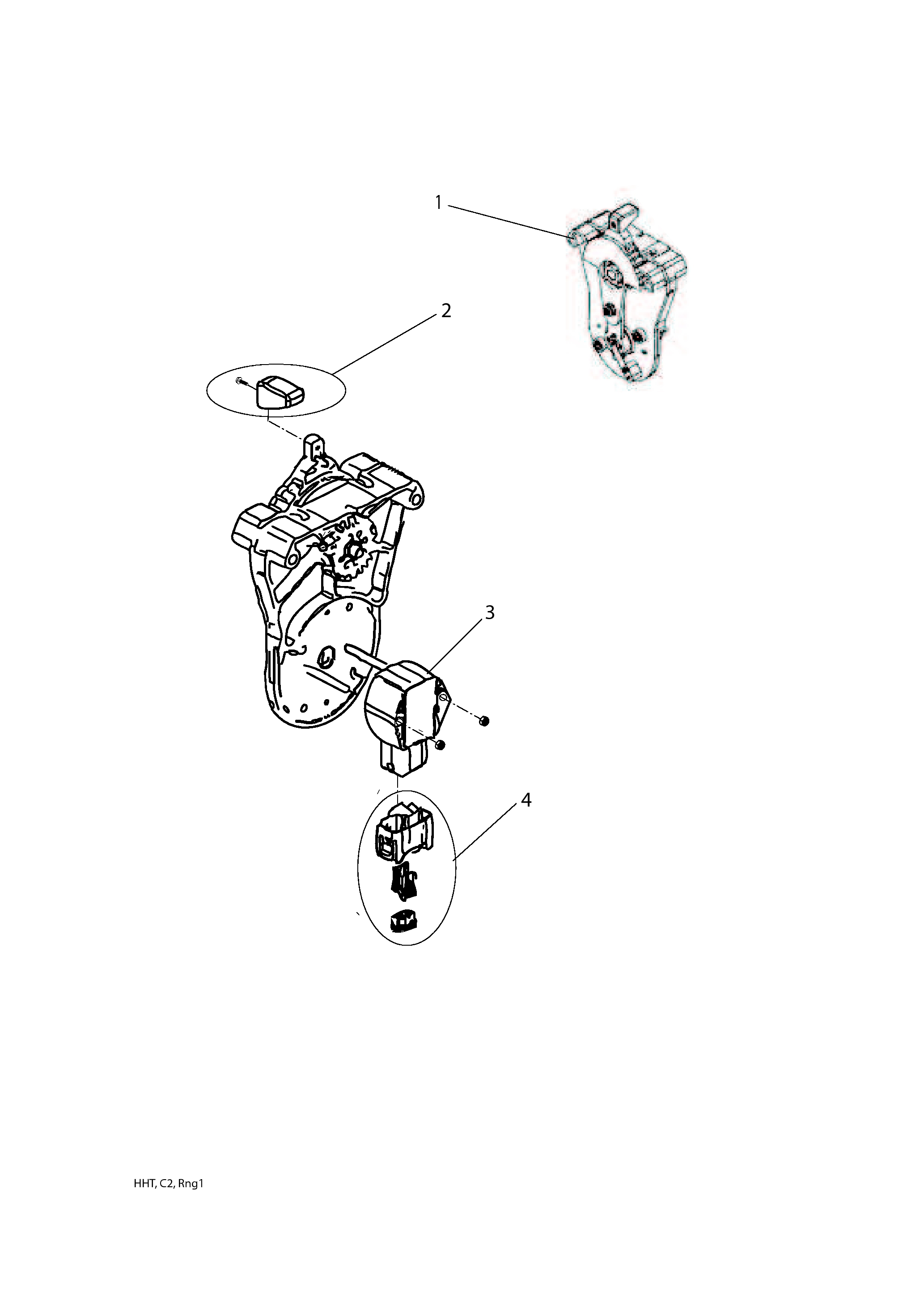 1

2

3

4

HHT, C2, Rng1